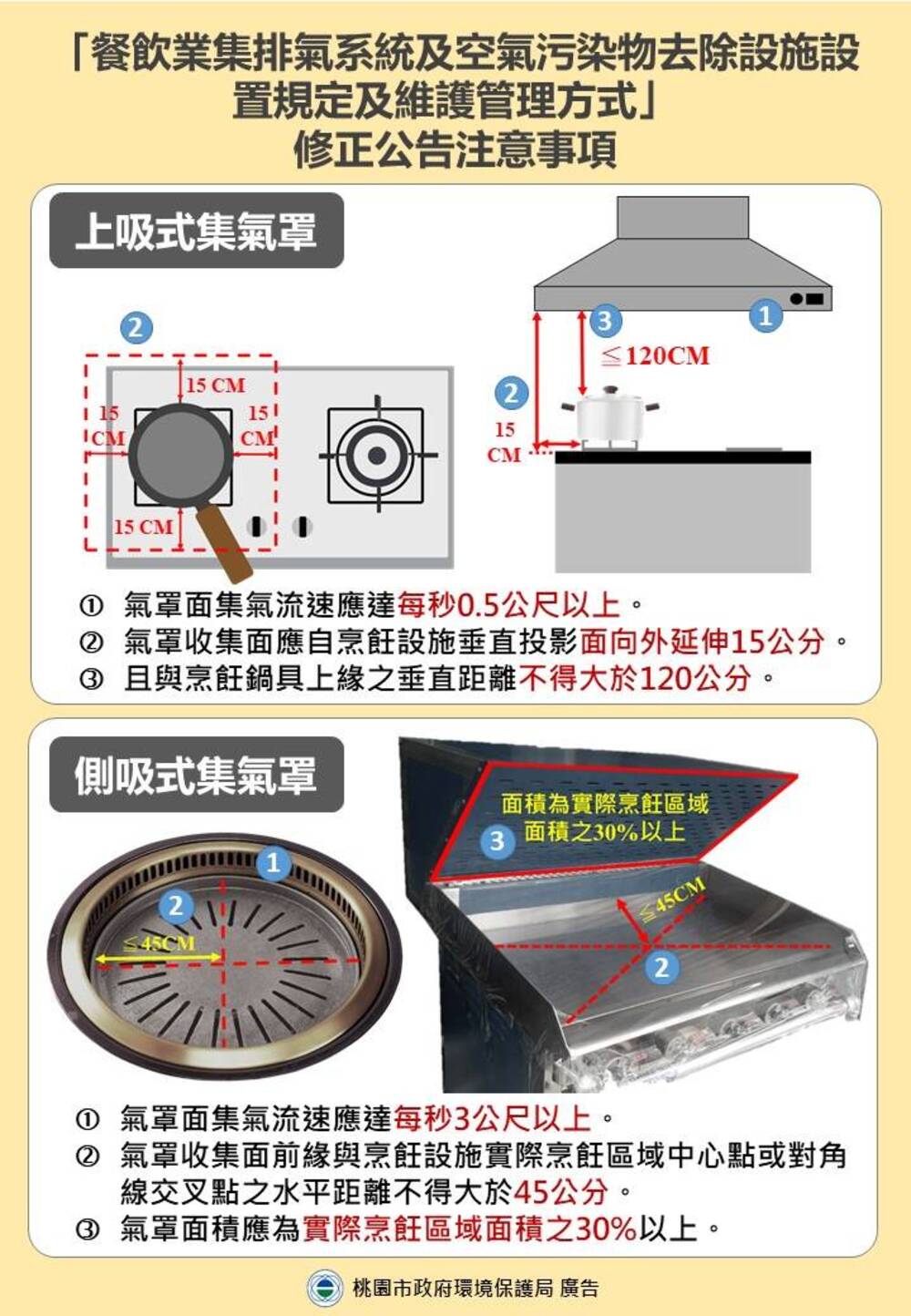 「餐飲業集排氣系統及空氣污染物去除設施設置規定及維護管理方式」
修正公告注意事項

上吸式集氣罩

2
15 CM
15 CM
15 CM
15 CM

3
1
≦120CM
2
15 CM

① 氣罩面集氣流速應達每秒0.5公尺以上。
② 氣罩收集面應自烹飪設施垂直投影面向外延伸15公分。
③ 且與烹飪鍋具上緣之垂直距離不得大於120公分。

側吸式集氣罩

1
2
≦45CM

面積為實際烹飪區域面積之30%以上
3
≦45CM
2

① 氣罩面集氣流速應達每秒3公尺以上。
② 氣罩收集面前緣與烹飪設施實際烹飪區域中心點或對角線交叉點之水平距離不得大於45公分。
③ 氣罩面積應為實際烹飪區域面積之30%以上。

桃園市政府環境保護局 廣告